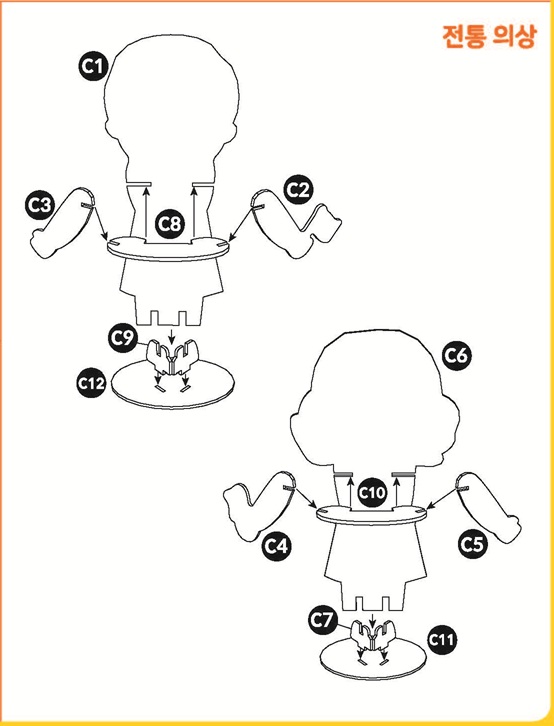 전통 의상

C1
C3
C2
C8
C9
C12
C6
C10
C4
C5
C7
C11